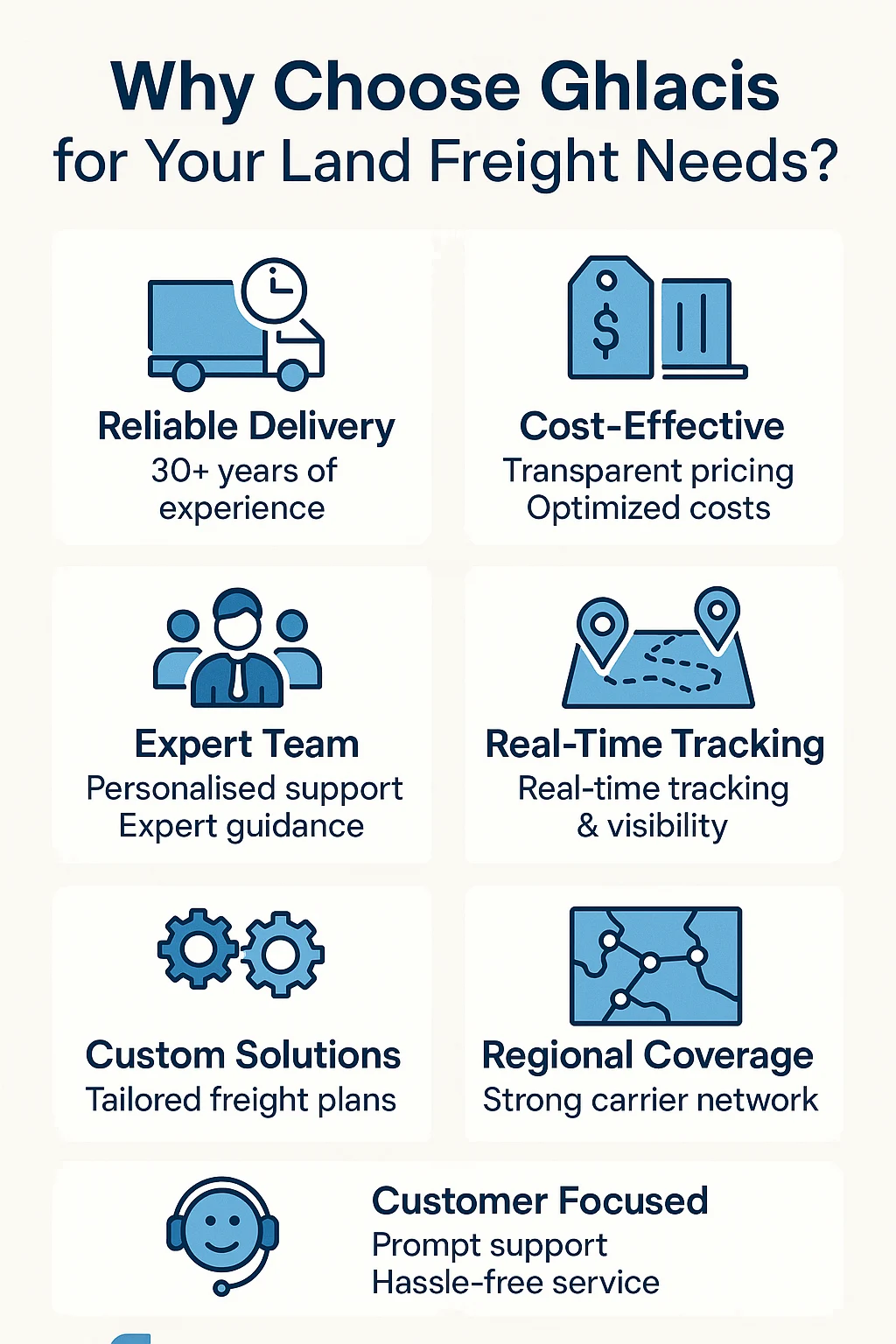 Why Choose Ghlacis for Your Land Freight Needs?

Reliable Delivery
30+ years of experience

Cost-Effective
Transparent pricing
Optimized costs

Expert Team
Personalised support
Expert guidance

Real-Time Tracking
Real-time tracking & visibility

Custom Solutions
Tailored freight plans

Regional Coverage
Strong carrier network

Customer Focused
Prompt support
Hassle-free service